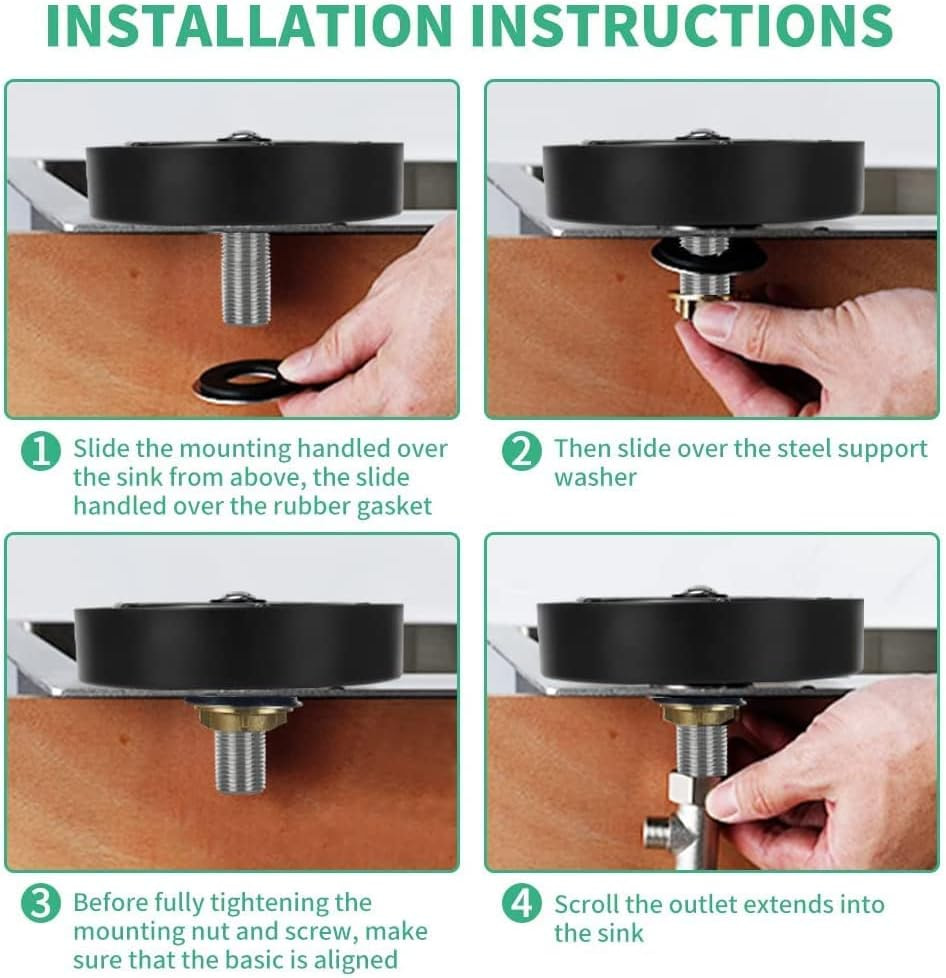 INSTALLATION INSTRUCTIONS

1 Slide the mounting handled over the sink from above, the slide handled over the rubber gasket

2 Then slide over the steel support washer

3 Before fully tightening the mounting nut and screw, make sure that the basic is aligned

4 Scroll the outlet extends into the sink