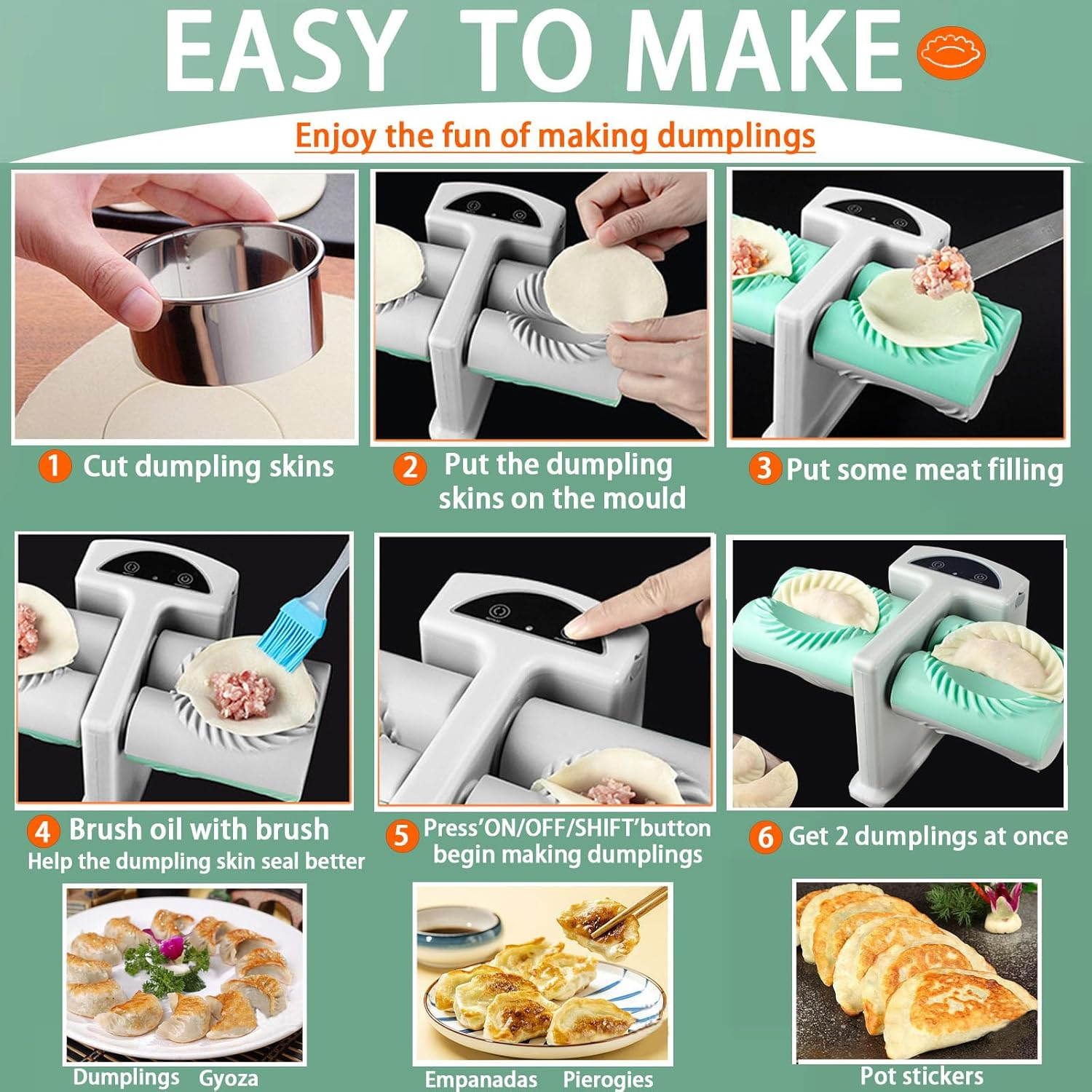 EASY TO MAKE

Enjoy the fun of making dumplings

1 Cut dumpling skins

2 Put the dumpling skins on the mould

3 Put some meat filling

4 Brush oil with brush
Help the dumpling skin seal better

5 Press'ON/OFF/SHIFT'button begin making dumplings

6 Get 2 dumplings at once

Dumplings Gyoza

Empanadas Pierogies

Pot stickers